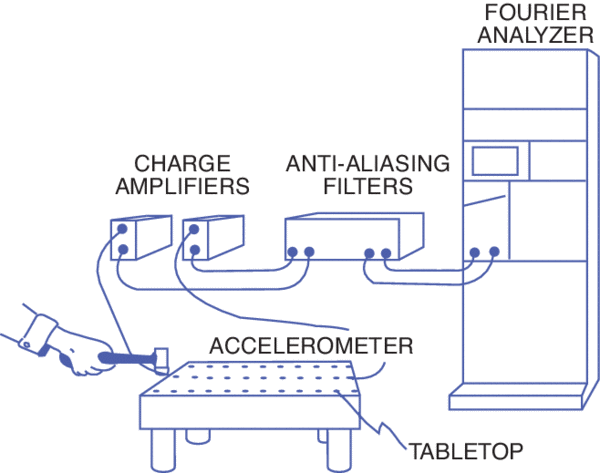 FOURIER ANALYZER

CHARGE AMPLIFIERS

ANTI-ALIASING FILTERS

ACCELEROMETER

TABLETOP