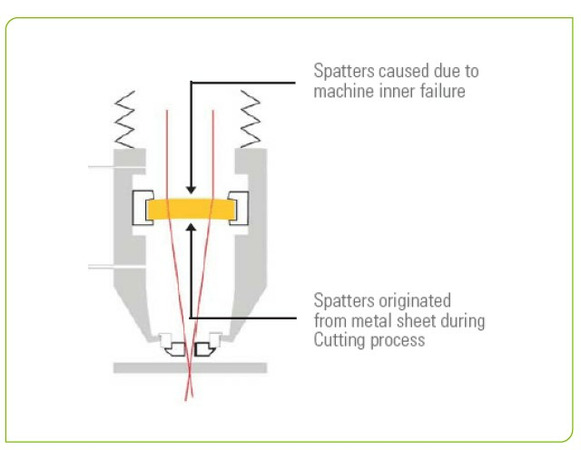 Spatters caused due to machine inner failure

Spatters originated from metal sheet during Cutting process