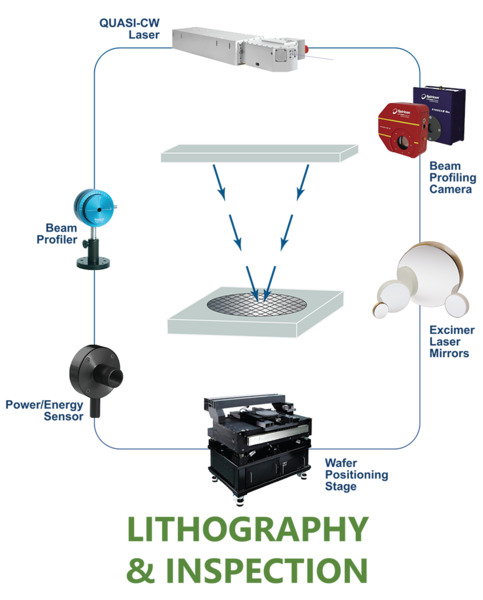 QUASI-CW Laser

Beam Profiling Camera

Beam Profiler

Excimer Laser Mirrors

Power/Energy Sensor

Wafer Positioning Stage

LITHOGRAPHY & INSPECTION