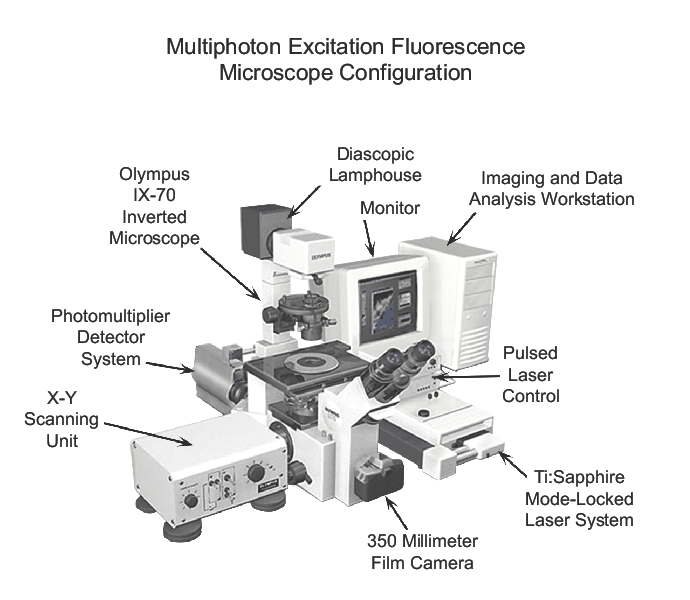 Multiphoton Excitation Fluorescence
Microscope Configuration

Olympus
IX-70
Inverted
Microscope

Diascopic
Lamphouse

Monitor

Imaging and Data
Analysis Workstation

OLYMPUS

Photomultiplier
Detector
System

Pulsed
Laser
Control

X-Y
Scanning
Unit

Ti:Sapphire
Mode-Locked
Laser System

350 Millimeter
Film Camera