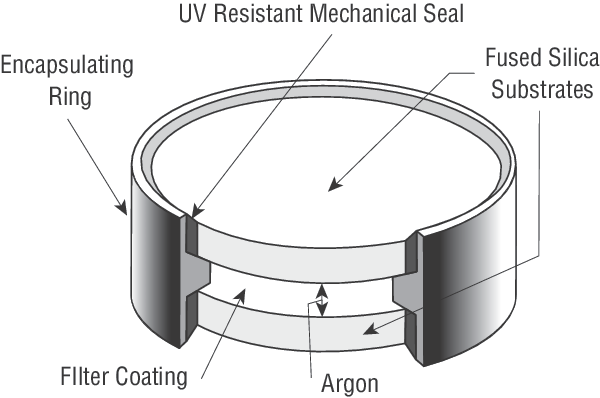 UV Resistant Mechanical Seal

Encapsulating Ring

Fused Silica Substrates

FIlter Coating

Argon