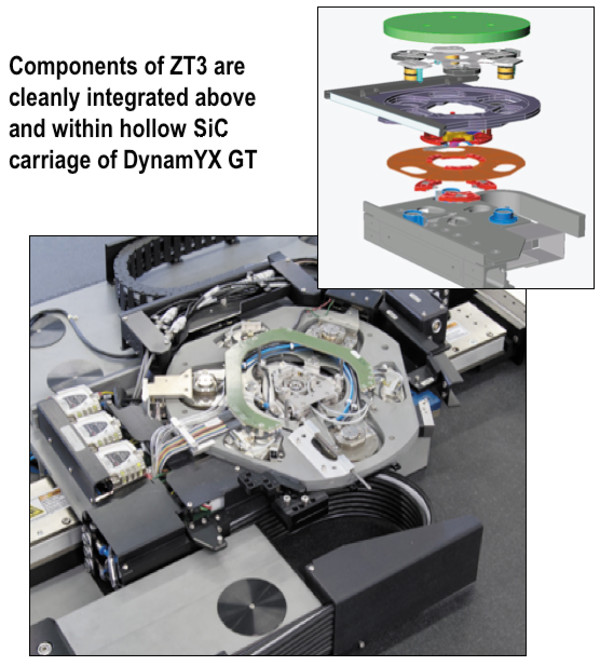 Components of ZT3 are cleanly integrated above and within hollow SiC carriage of DynamYX GT