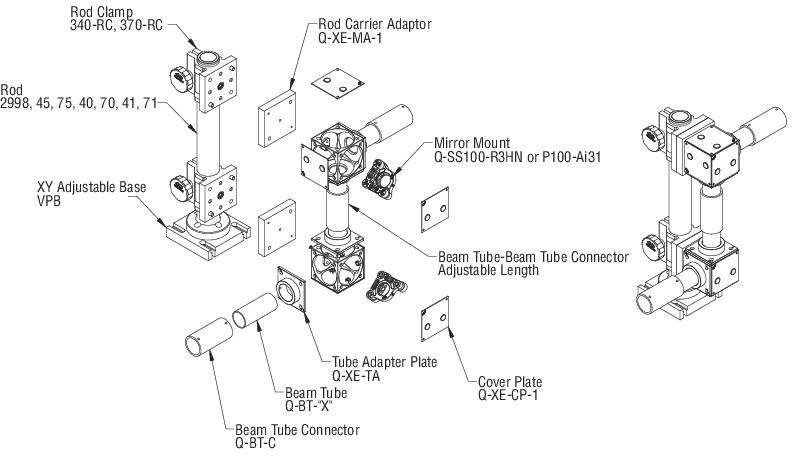 Rod Clamp
340-RC, 370-RC

Rod Carrier Adaptor
Q-XE-MA-1

Rod
2998, 45, 75, 40, 70, 41, 71

Mirror Mount
Q-SS100-R3HN or P100-Ai31

XY Adjustable Base
VPB

Beam Tube-Beam Tube Connector
Adjustable Length

Tube Adapter Plate
Q-XE-TA

Cover Plate
Q-XE-CP-1

Beam Tube
Q-BT-"X"

Beam Tube Connector
Q-BT-C