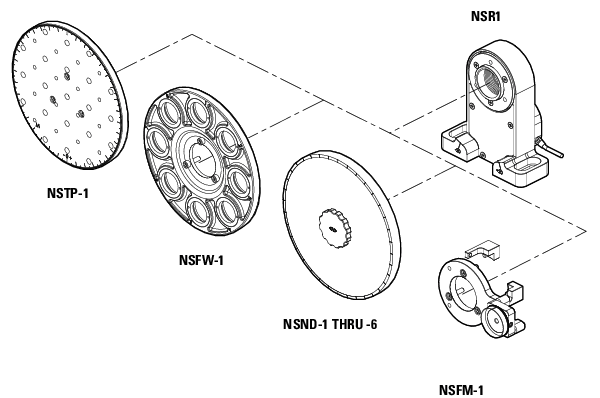 NSR1

NSTP-1

NSFW-1

NSND-1 THRU -6

NSFM-1