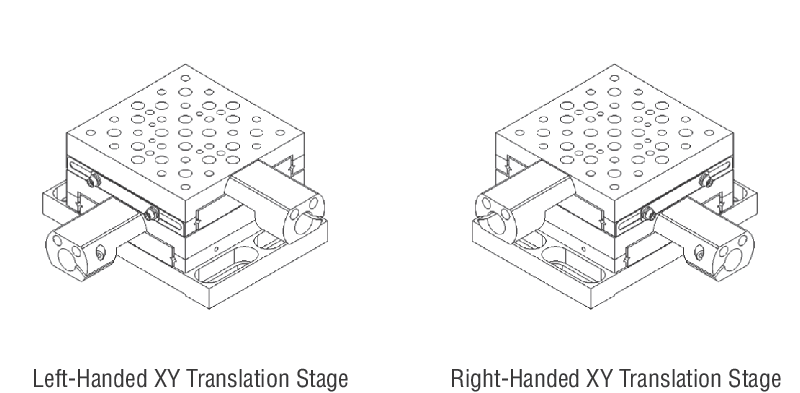 Left-Handed XY Translation Stage

Right-Handed XY Translation Stage