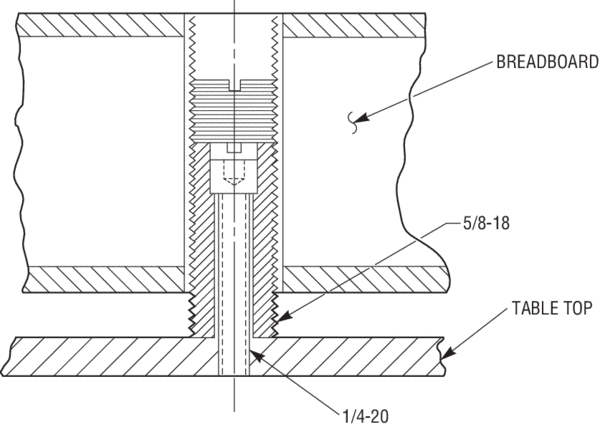 BREADBOARD

5/8-18

TABLE TOP

1/4-20