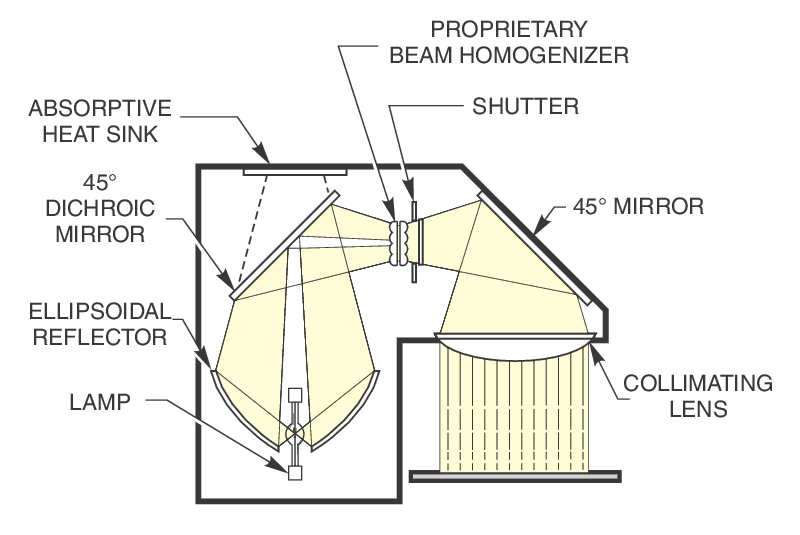 PROPRIETARY
BEAM HOMOGENIZER

ABSORPTIVE
HEAT SINK

SHUTTER

45°
DICHROIC
MIRROR

45° MIRROR

ELLIPSOIDAL
REFLECTOR

LAMP

COLLIMATING
LENS