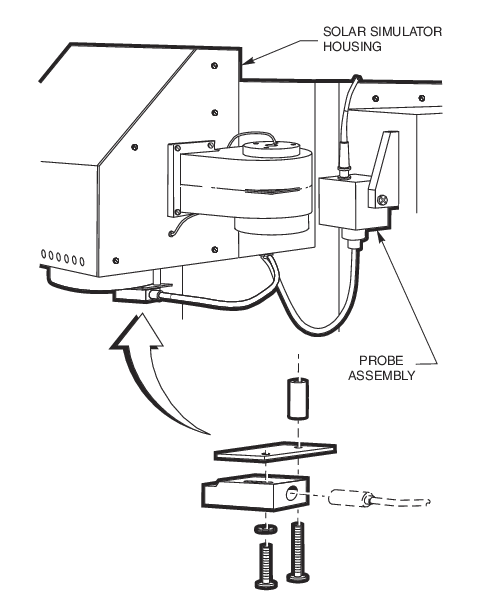 SOLAR SIMULATOR HOUSING

PROBE ASSEMBLY