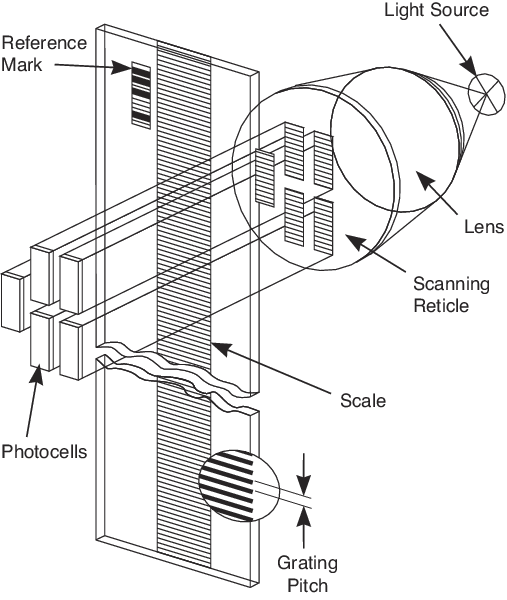 Light Source

Reference Mark

Lens

Scanning Reticle

Scale

Photocells

Grating Pitch