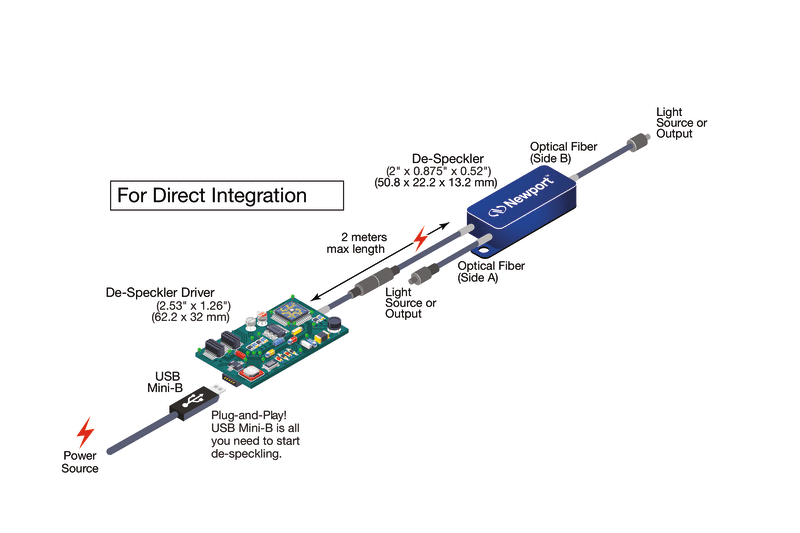 For Direct Integration

Light Source or Output

Optical Fiber (Side B)

De-Speckler
(2" x 0.875" x 0.52")
(50.8 x 22.2 x 13.2 mm)

Newport

2 meters max length

Optical Fiber (Side A)

Light Source or Output

De-Speckler Driver
(2.53" x 1.26")
(62.2 x 32 mm)

USB Mini-B

Plug-and-Play! USB Mini-B is all you need to start de-speckling.

Power Source